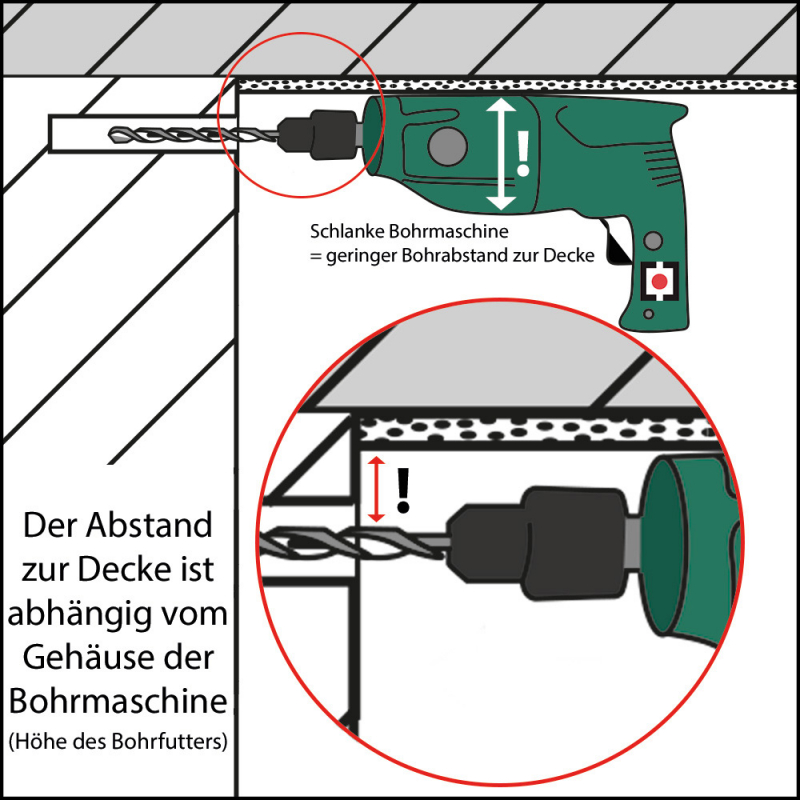 !

Schlanke Bohrmaschine
= geringer Bohrabstand zur Decke

!

Der Abstand zur Decke ist abhängig vom Gehäuse der Bohrmaschine
(Höhe des Bohrfutters)